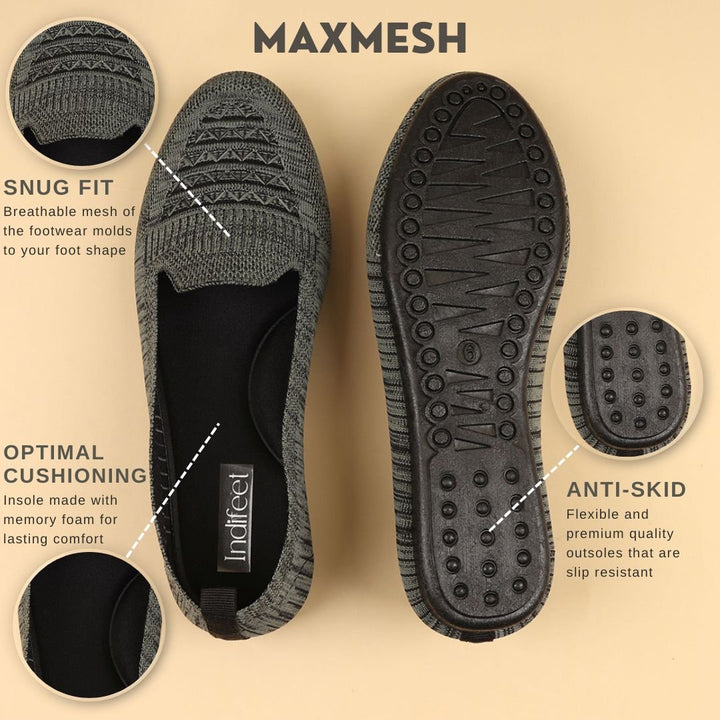 MAXMESH

SNUG FIT
Breathable mesh of the footwear molds to your foot shape

OPTIMAL CUSHIONING
Insole made with memory foam for lasting comfort

Indifeet

6

ANTI-SKID
Flexible and premium quality outsoles that are slip resistant